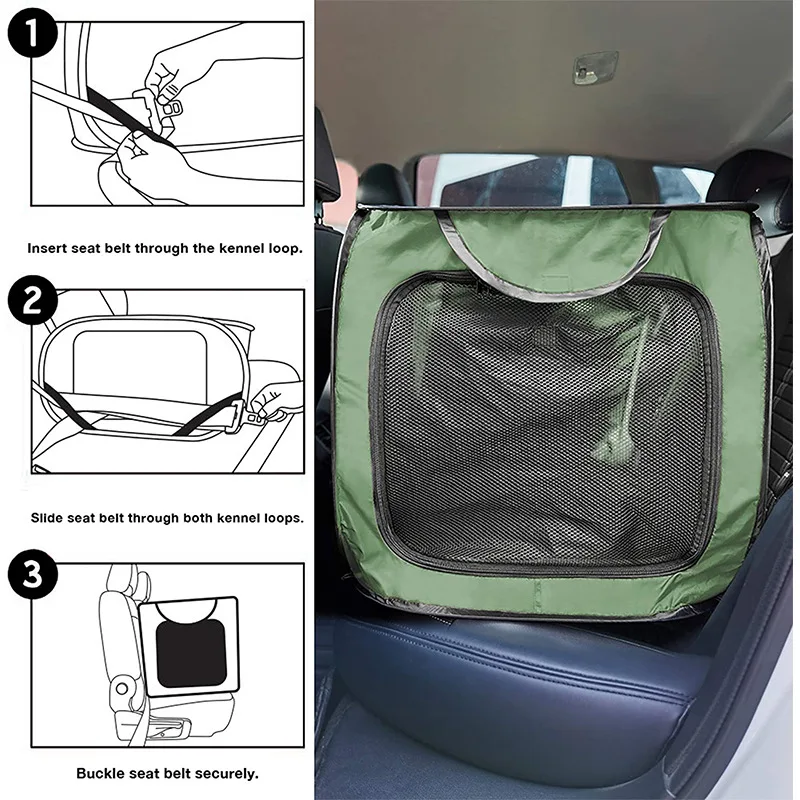 1

Insert seat belt through the kennel loop.

2

Slide seat belt through both kennel loops.

3

Buckle seat belt securely.