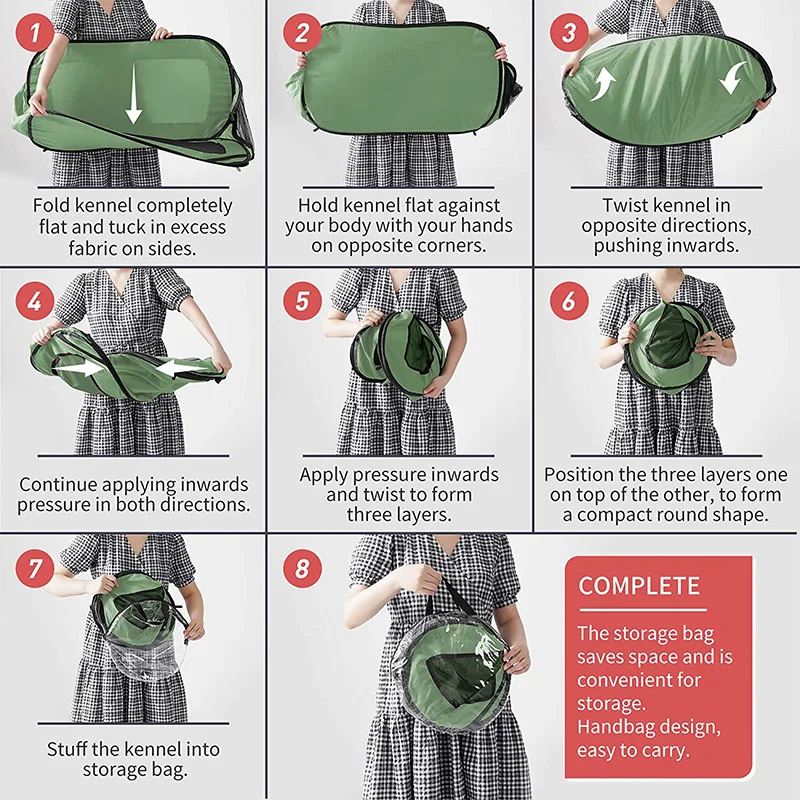 1

Fold kennel completely flat and tuck in excess fabric on sides.

2

Hold kennel flat against your body with your hands on opposite corners.

3

Twist kennel in opposite directions, pushing inwards.

4

Continue applying inwards pressure in both directions.

5

Apply pressure inwards and twist to form three layers.

6

Position the three layers one on top of the other, to form a compact round shape.

7

Stuff the kennel into storage bag.

8

COMPLETE

The storage bag saves space and is convenient for storage.
Handbag design, easy to carry.